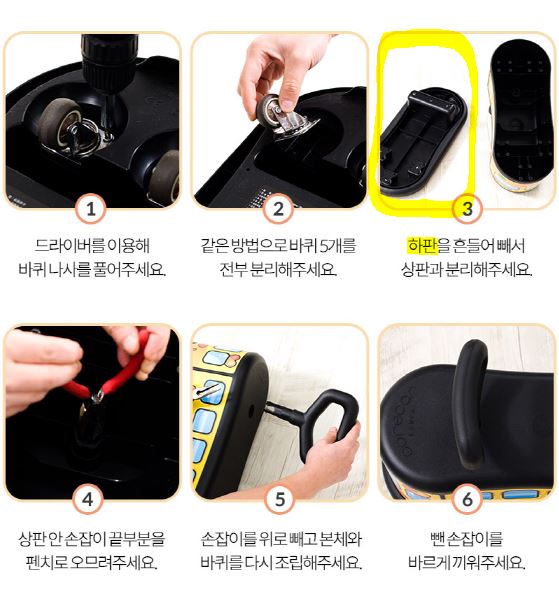 1

드라이버를 이용해
바퀴 나사를 풀어주세요.

2

같은 방법으로 바퀴 5개를
전부 분리해주세요.

3

하판을 흔들어 빼서
상판과 분리해주세요.

4

상판 안 손잡이 끝부분을
펜치로 오므려주세요.

5

손잡이를 위로 빼고 본체와
바퀴를 다시 조립해주세요.

6

뺀 손잡이를
바르게 끼워주세요.